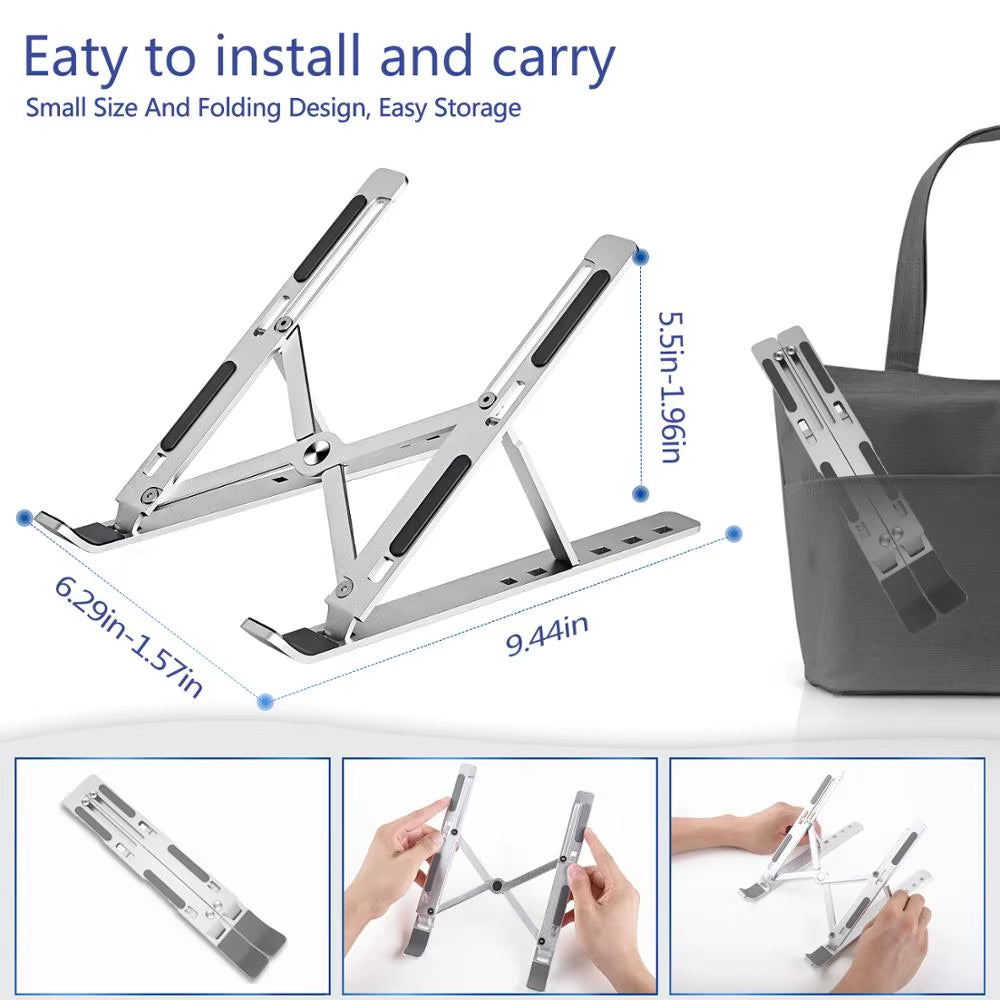 Eaty to install and carry
Small Size And Folding Design, Easy Storage

5.5in-1.96in

6.29in-1.57in

9.44in